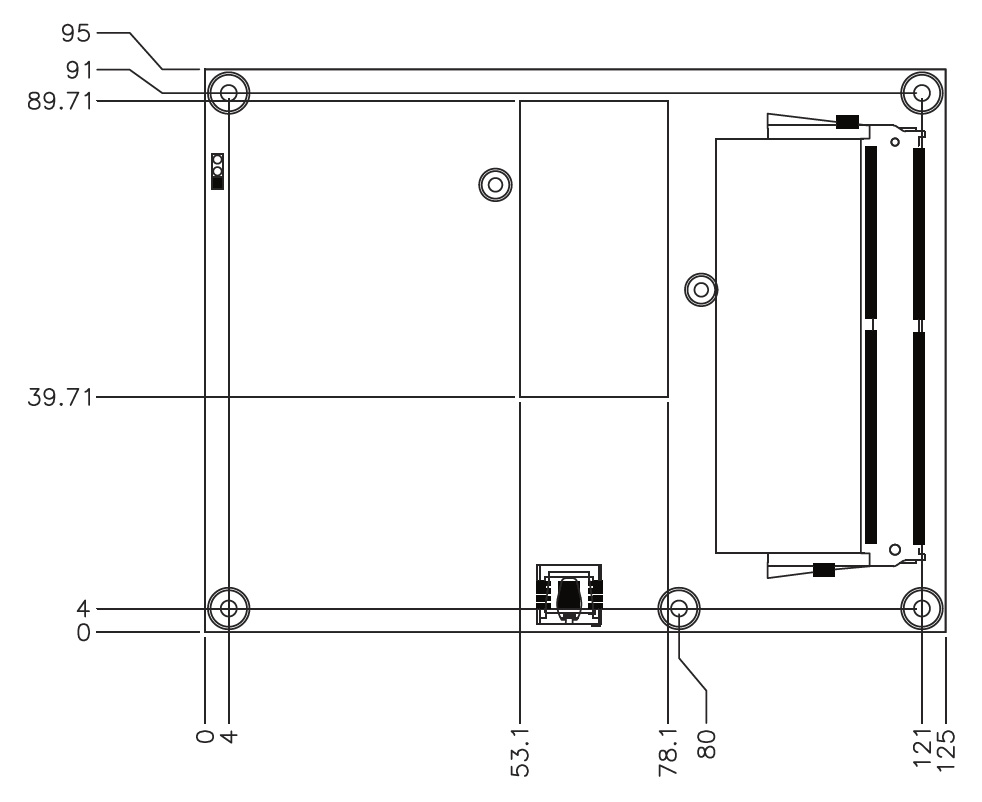 95
91
89.71
39.71
4
0
0
4
53.1
78.1
80
121
125