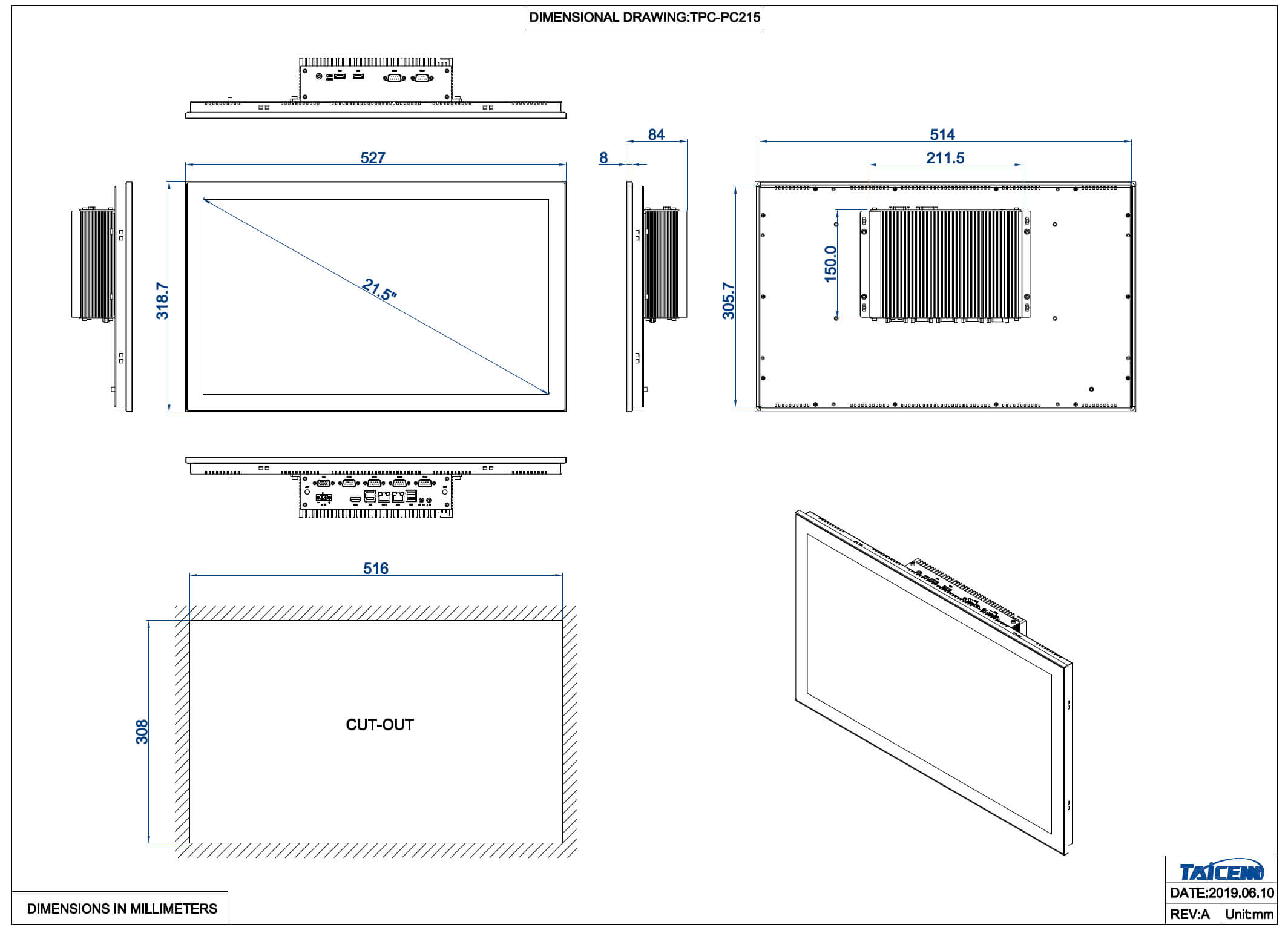 DIMENSIONAL DRAWING:TPC-PC215

527

318.7

21.5"

84

8

514

211.5

150.0

305.7

516

308

CUT-OUT

DIMENSIONS IN MILLIMETERS

TAICENN

DATE:2019.06.10

REV:A

Unit:mm