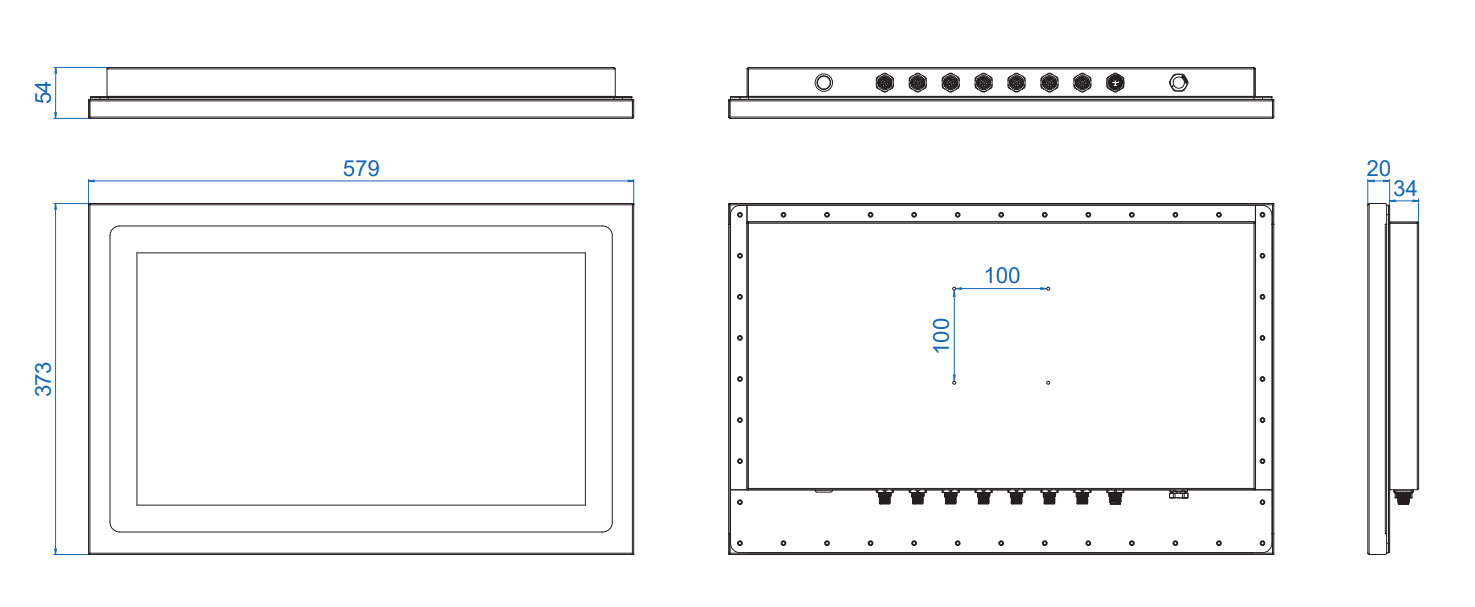 54
579
373
100
100
20
34