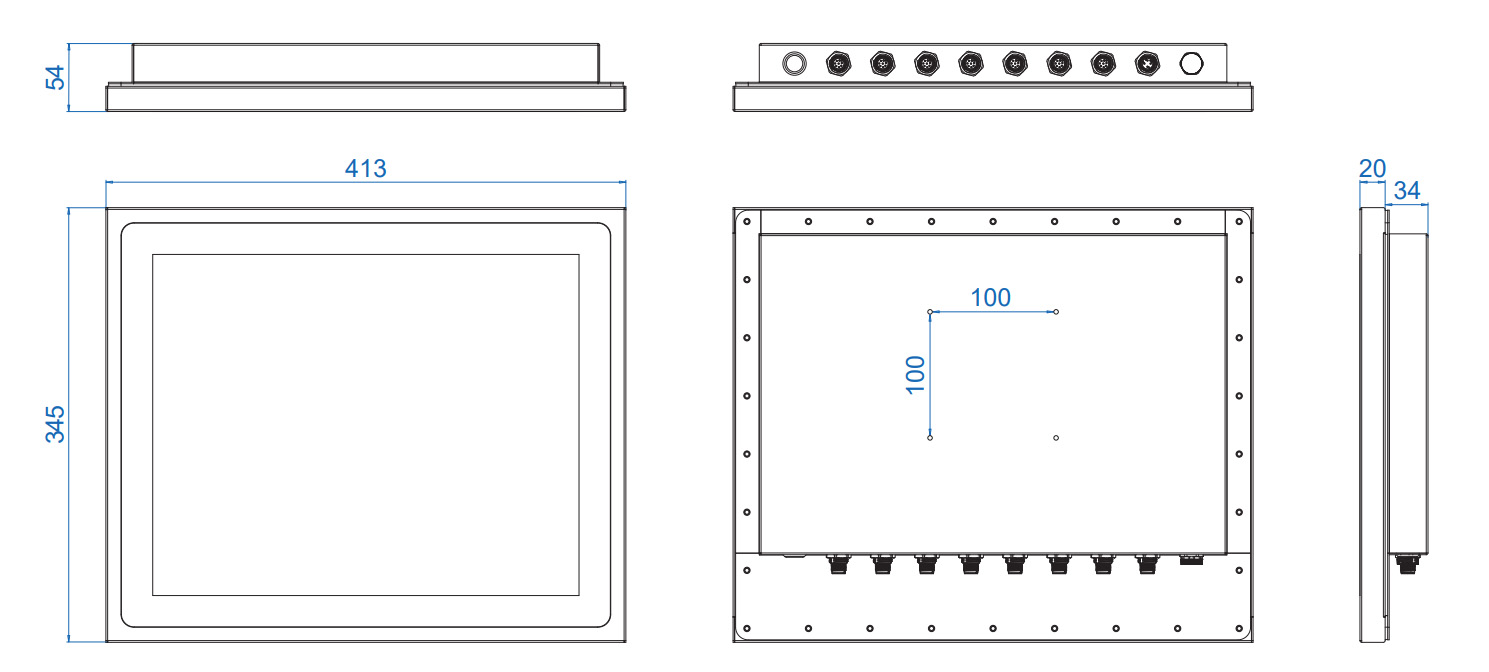 54

413

345

100

100

20

34