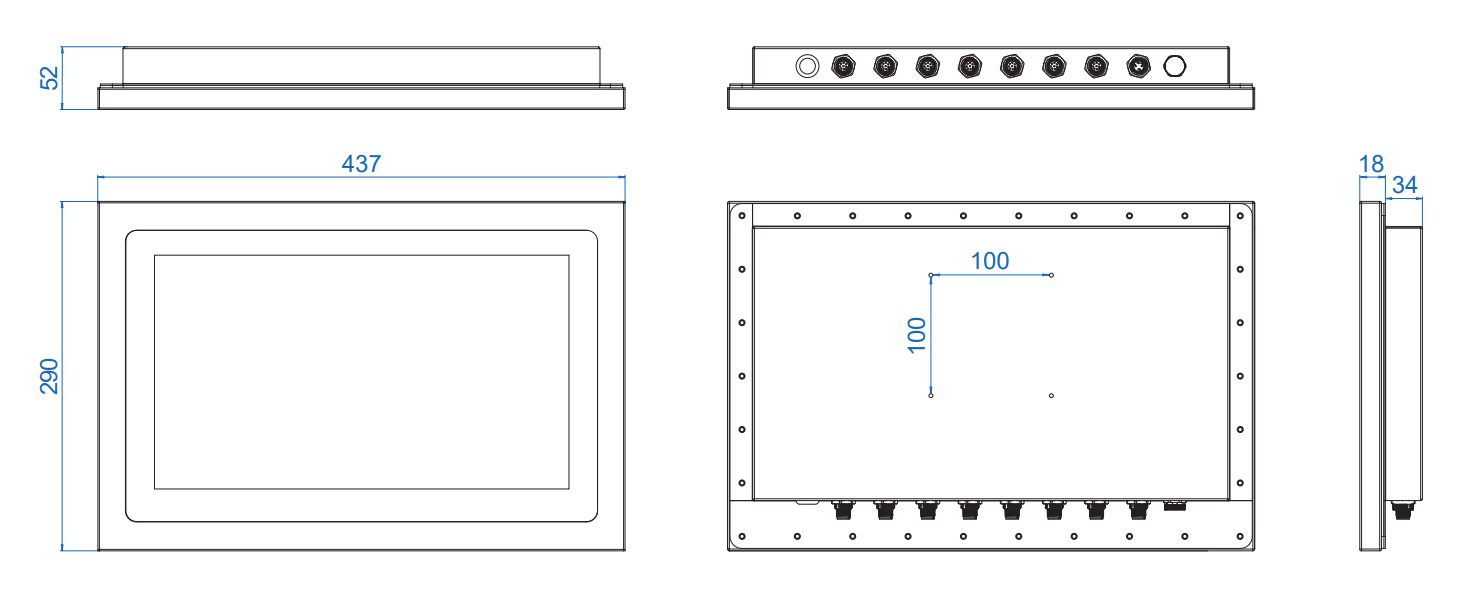 52

437

290

100

100

18

34