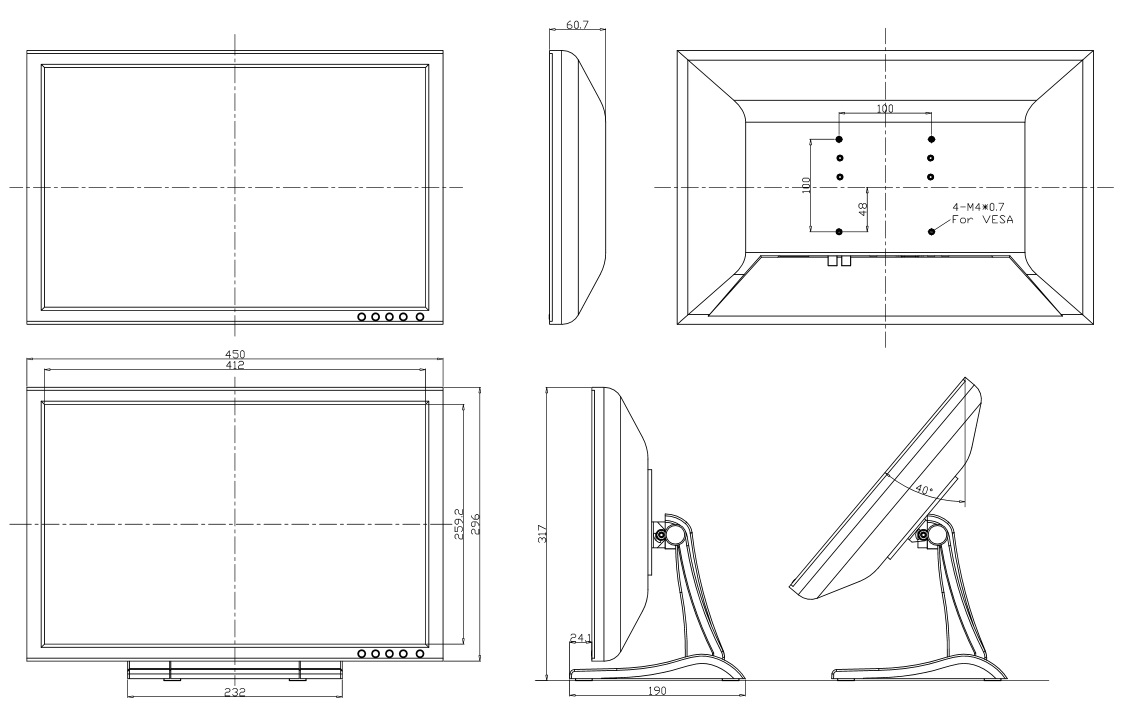 60.7

100

100

48

4-M4*0.7
For VESA

450
412

259.2
296

232

317

24.1

190

40°