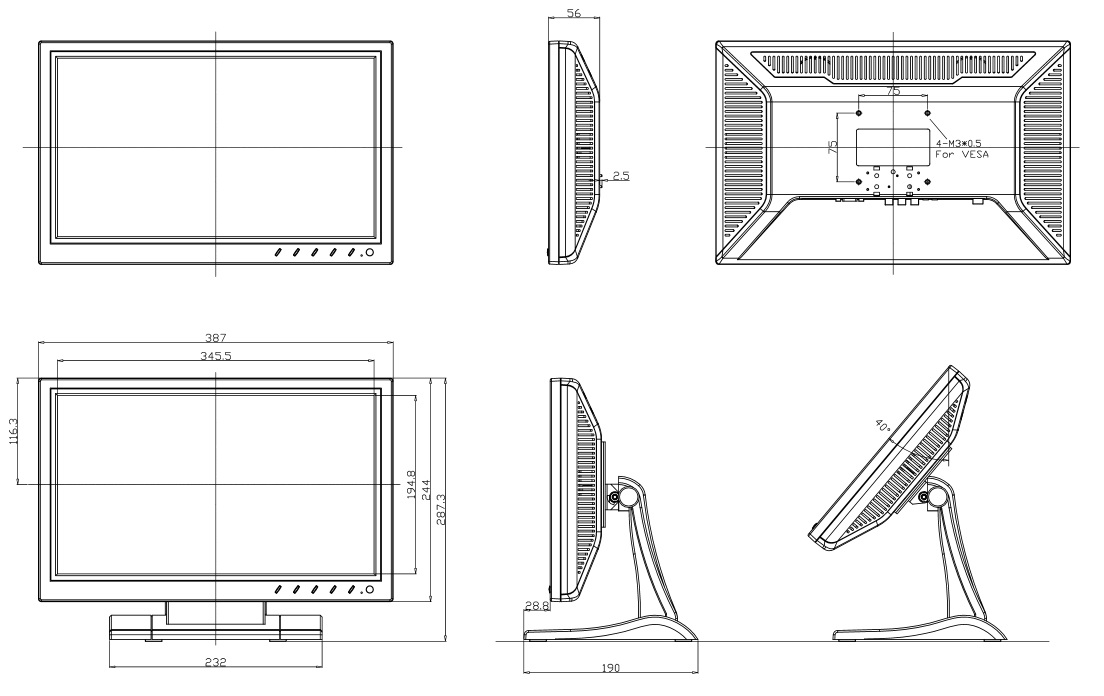 56

2.5

75

75

4-M3*0.5
For VESA

387

345.5

116.3

194.8

244

287.3

232

28.8

190

40°