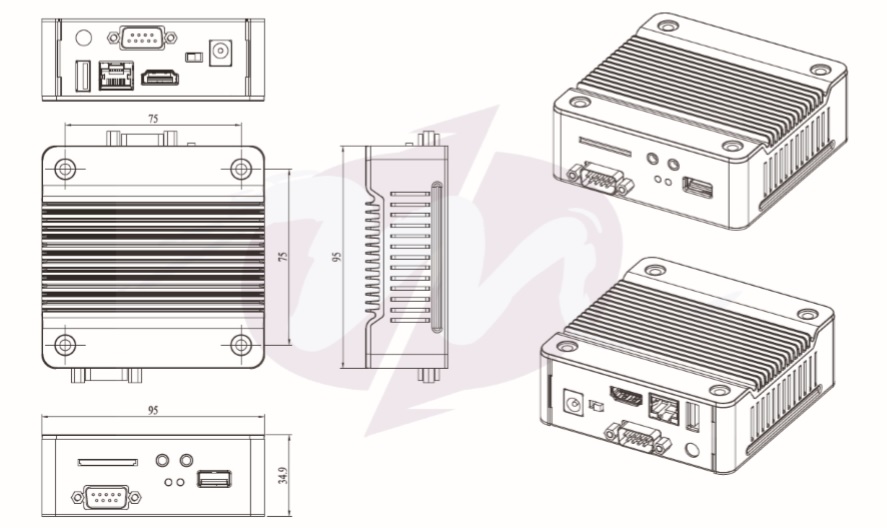 75

75

95

95

34.9